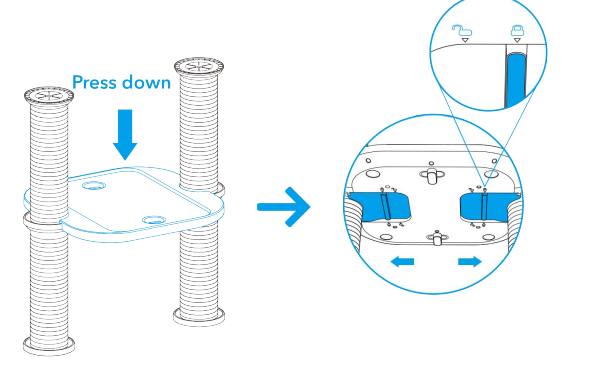 Press down