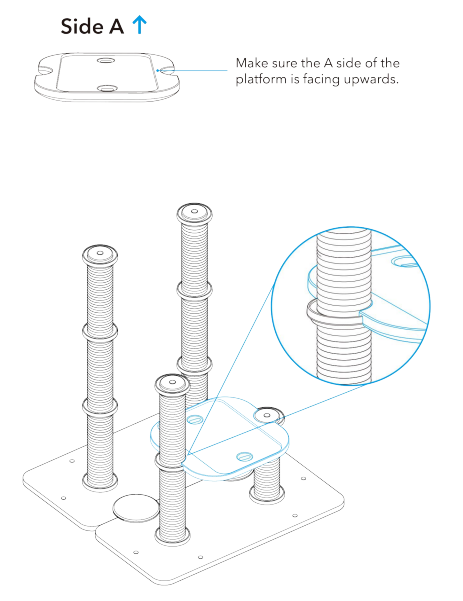 Side A ↑

Make sure the A side of the platform is facing upwards.