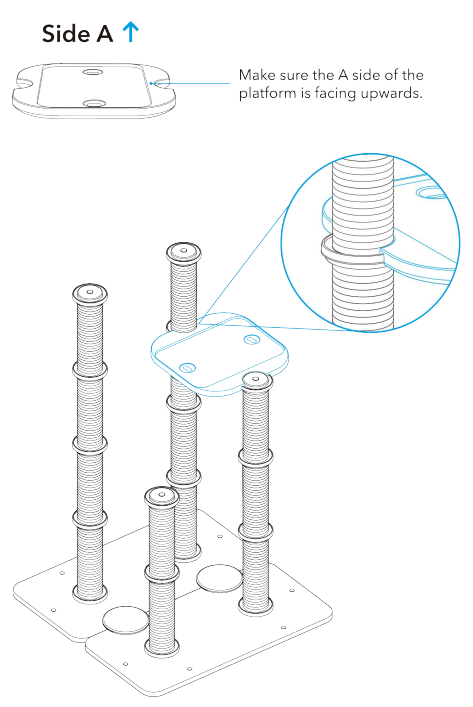 Side A ↑

Make sure the A side of the platform is facing upwards.