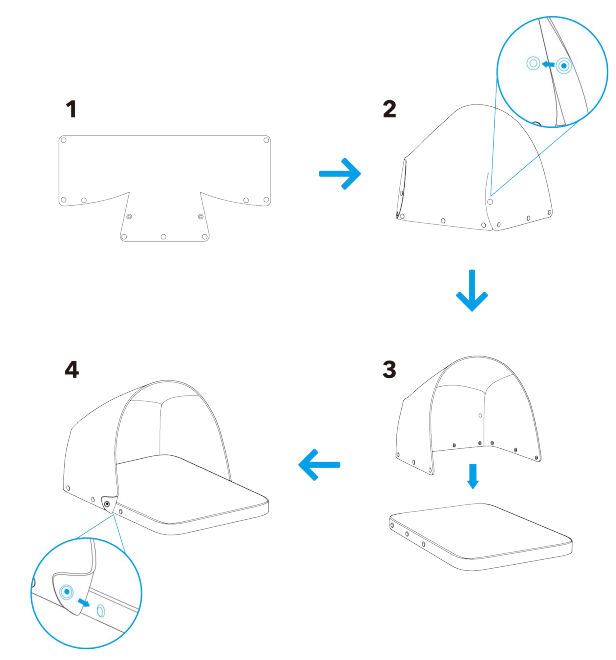 1

2

3

4