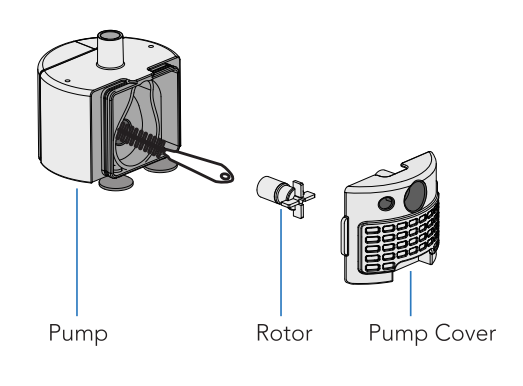 Pump

Rotor

Pump Cover