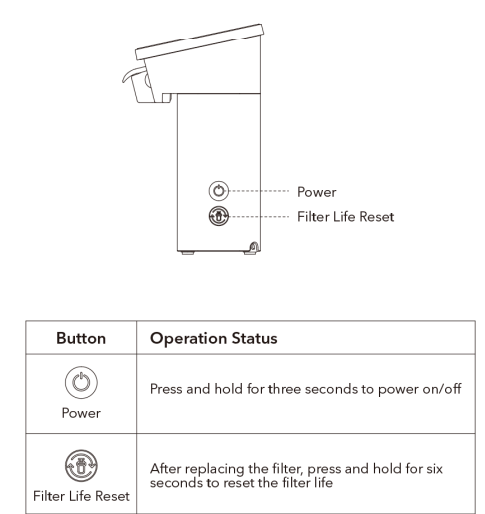 Power
Filter Life Reset

| Button | Operation Status |
|---|---|
| Power | Press and hold for three seconds to power on/off |
| Filter Life Reset | After replacing the filter, press and hold for six seconds to reset the filter life |