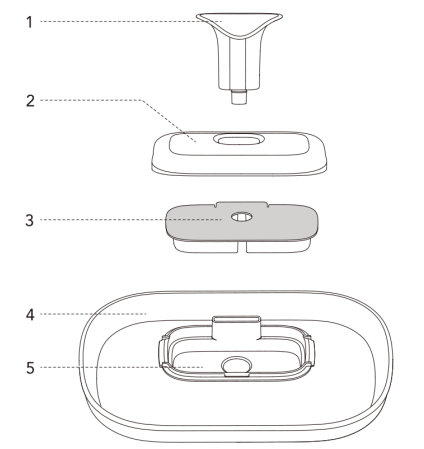 1

2

3

4

5