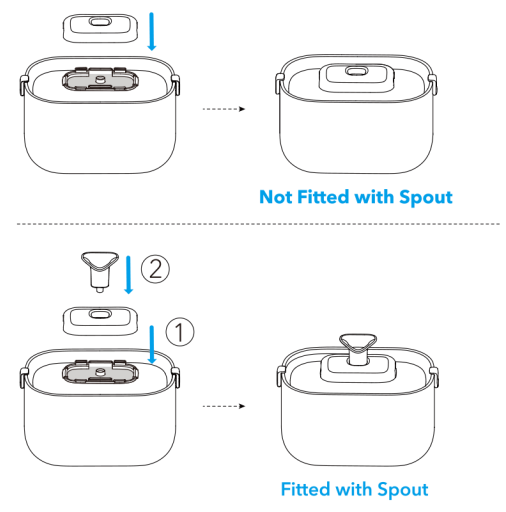 Not Fitted with Spout

②

①

Fitted with Spout