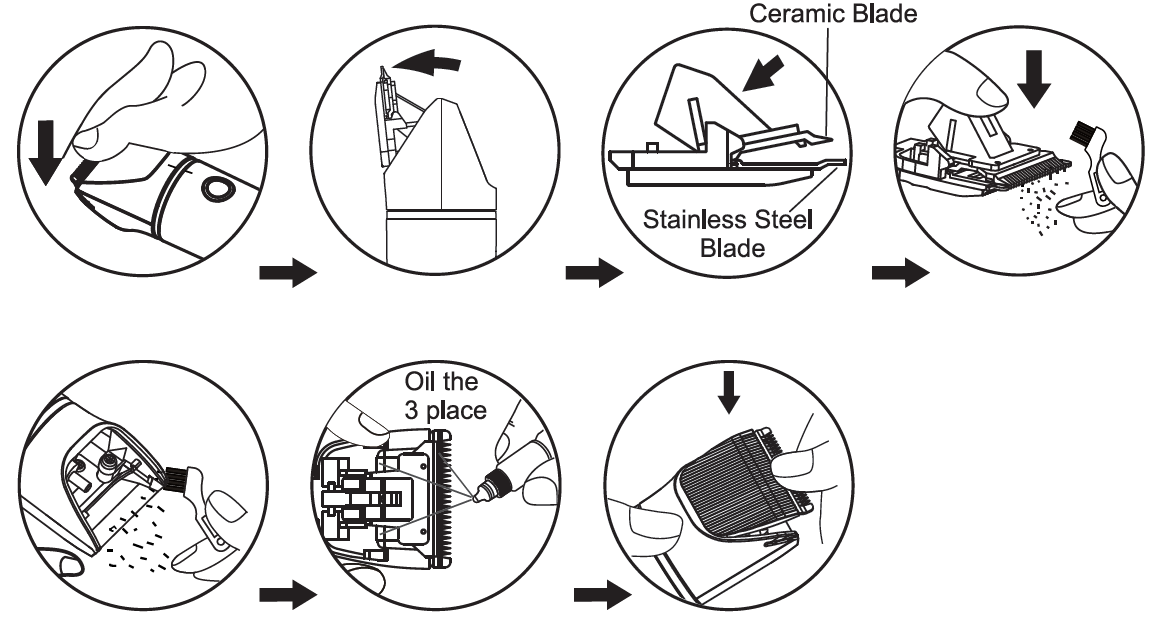 Ceramic Blade

Stainless Steel Blade

Oil the 3 place