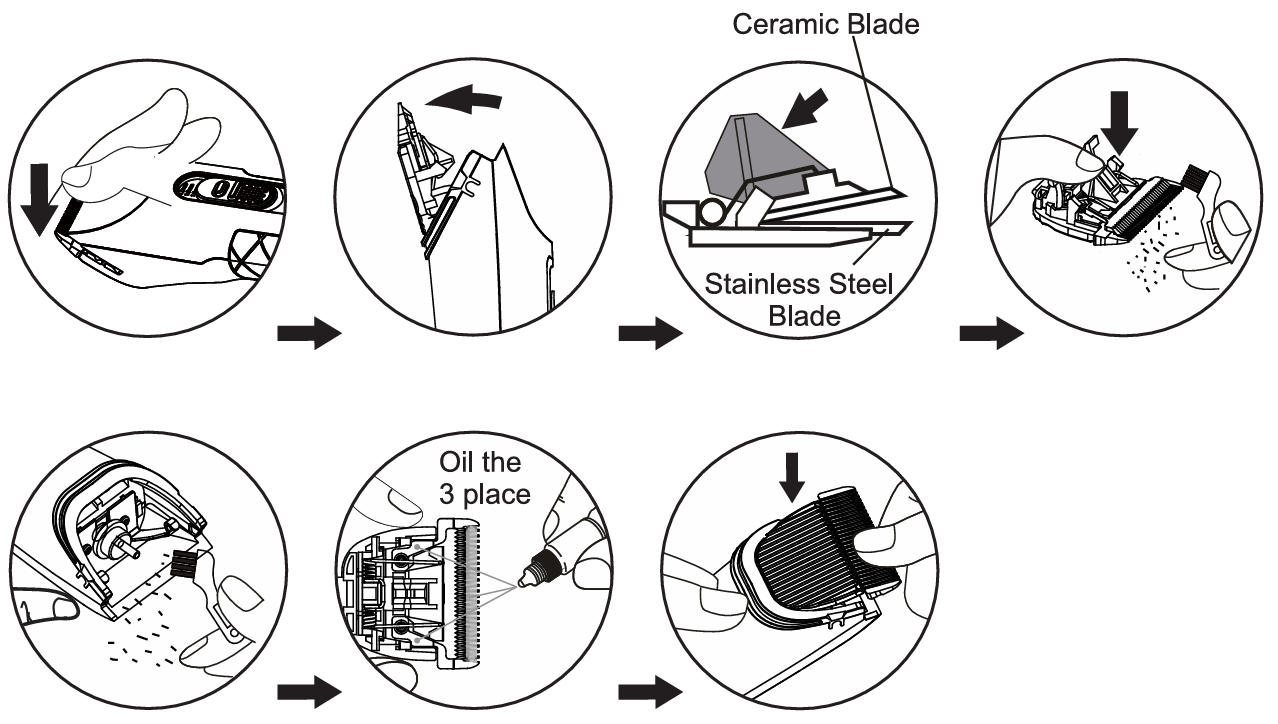 Ceramic Blade

Stainless Steel Blade

Oil the 3 place