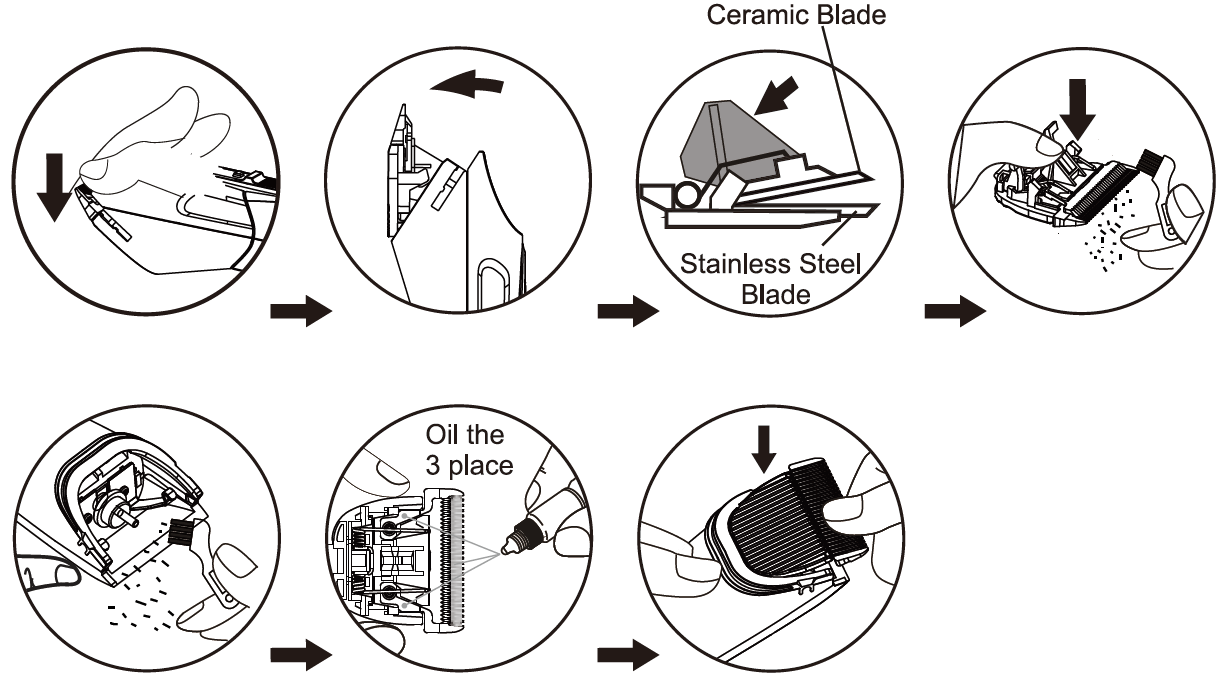 Ceramic Blade

Stainless Steel Blade

Oil the 3 place