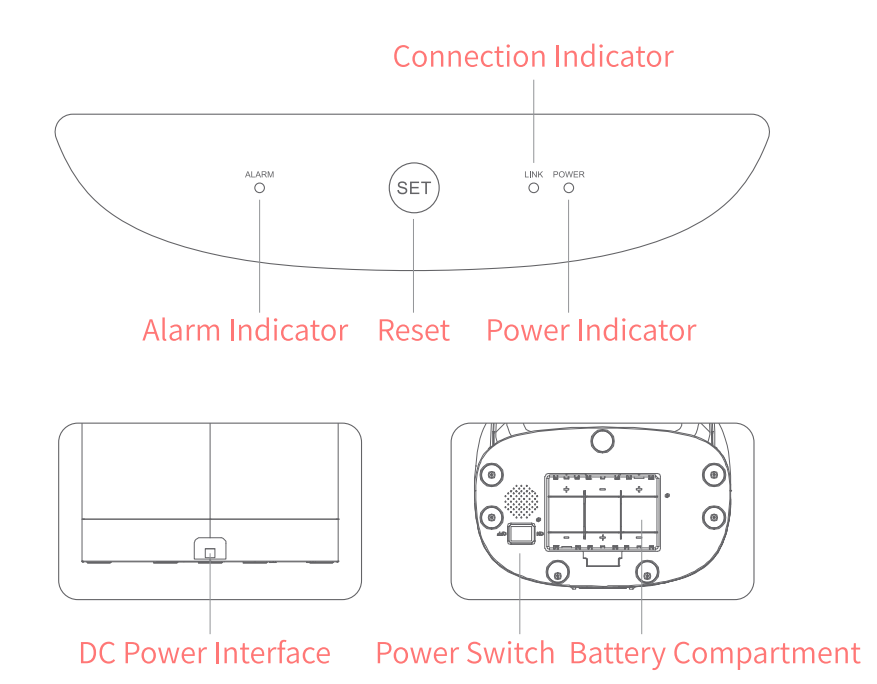 Connection Indicator

ALARM

SET

LINK POWER

Alarm Indicator Reset Power Indicator

DC Power Interface Power Switch Battery Compartment