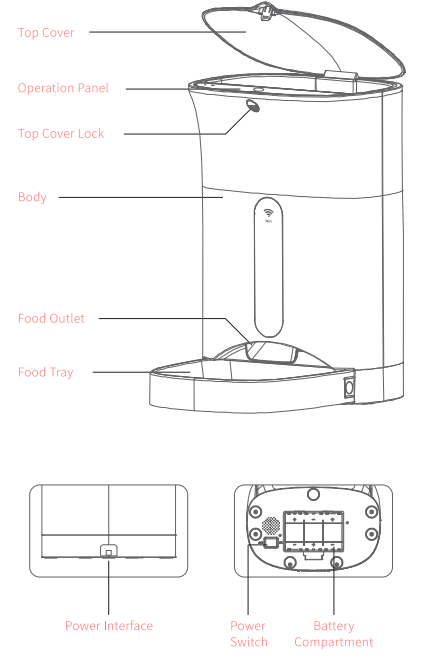 Top Cover

Operation Panel

Top Cover Lock

Body

WiFi

Food Outlet

Food Tray

Power Interface

Power Switch

Battery Compartment