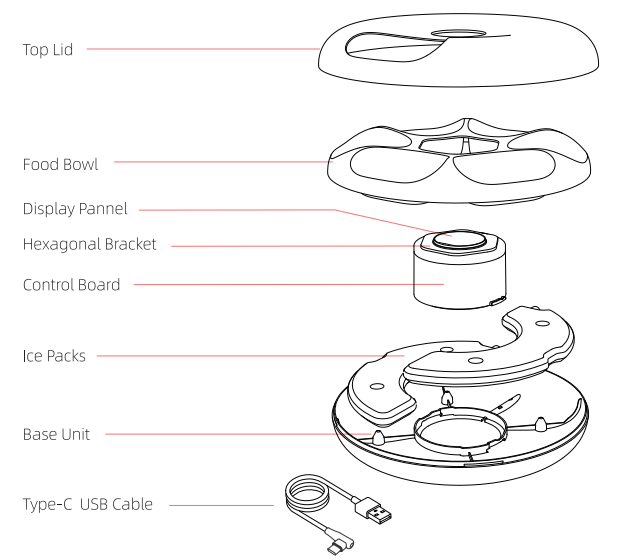 Top Lid

Food Bowl

Display Pannel

Hexagonal Bracket

Control Board

Ice Packs

Base Unit

Type-C USB Cable