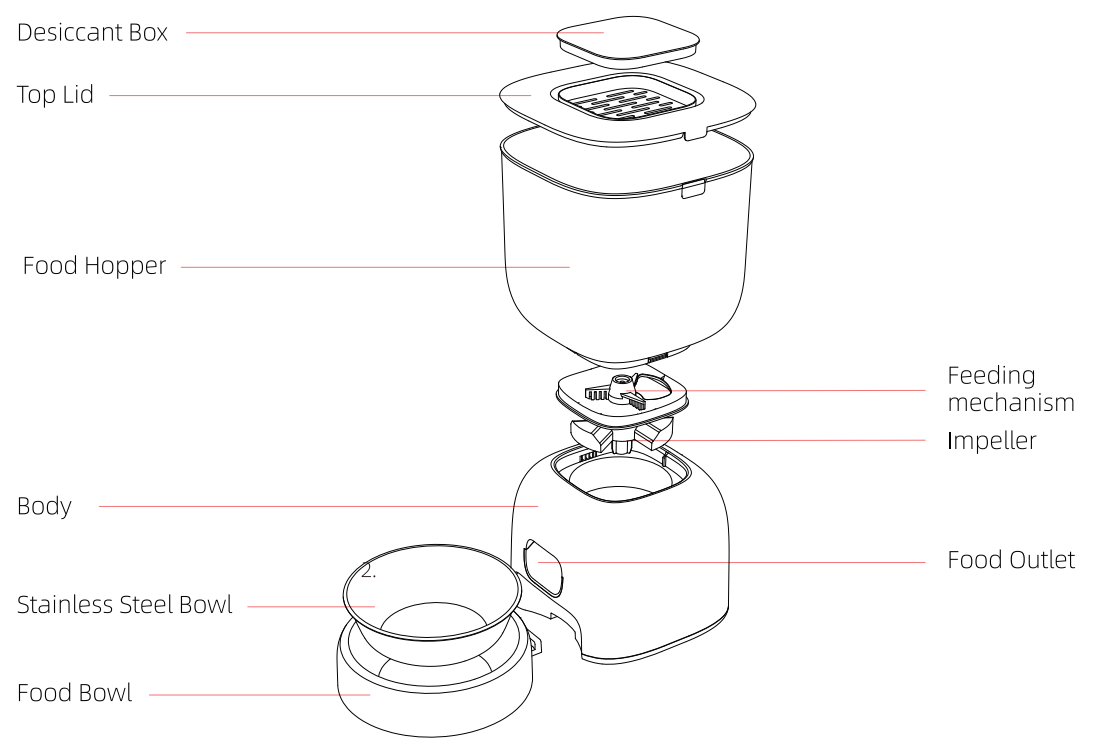 Desiccant Box

Top Lid

Food Hopper

Feeding mechanism

Impeller

Body

Food Outlet

2.

Stainless Steel Bowl

Food Bowl