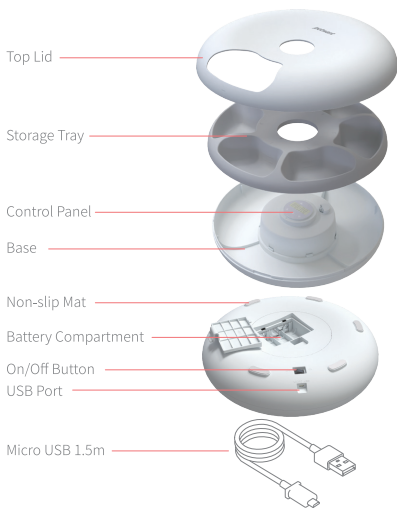 Top Lid

Storage Tray

Control Panel

Base

Non-slip Mat

Battery Compartment

On/Off Button

USB Port

Micro USB 1.5m