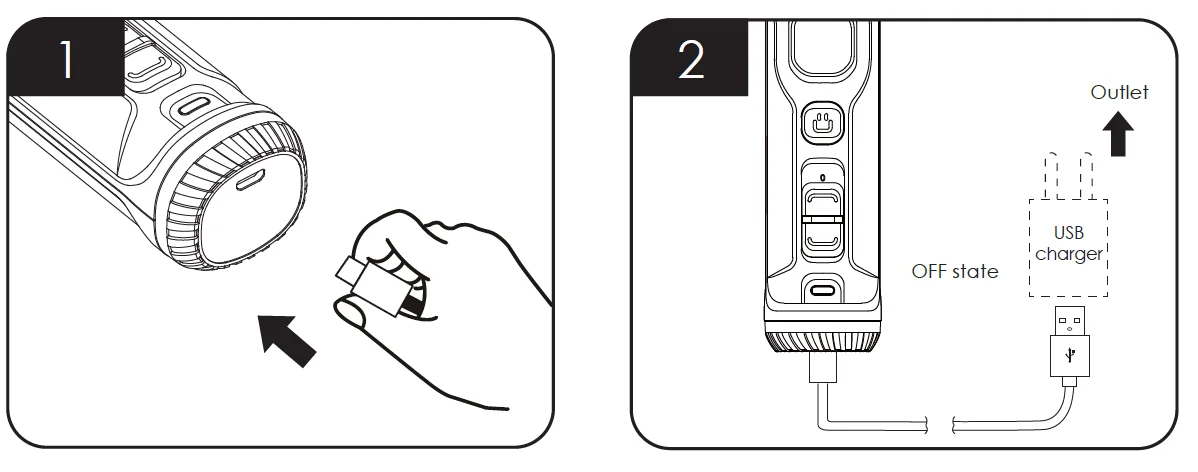 1

2

Outlet

USB charger

OFF state