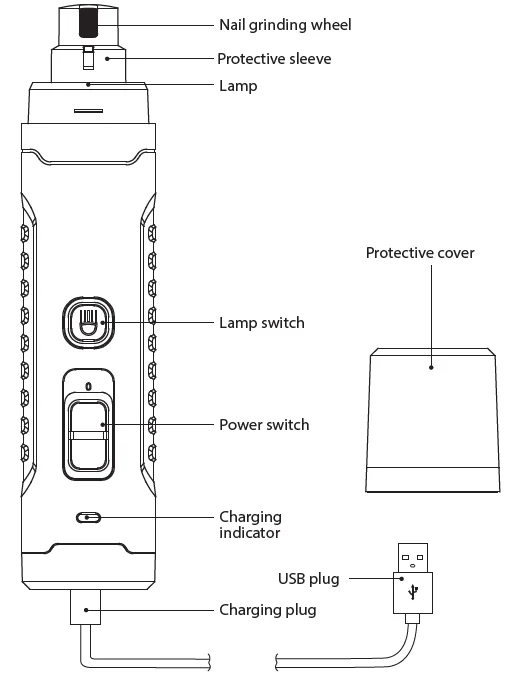 Nail grinding wheel
Protective sleeve
Lamp
Protective cover
Lamp switch
0
Power switch
Charging indicator
USB plug
Charging plug