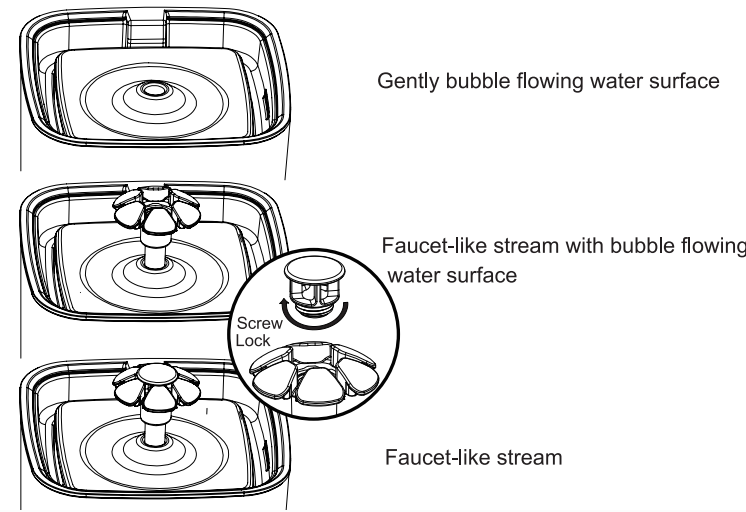 Gently bubble flowing water surface

Faucet-like stream with bubble flowing water surface

Screw Lock

Faucet-like stream