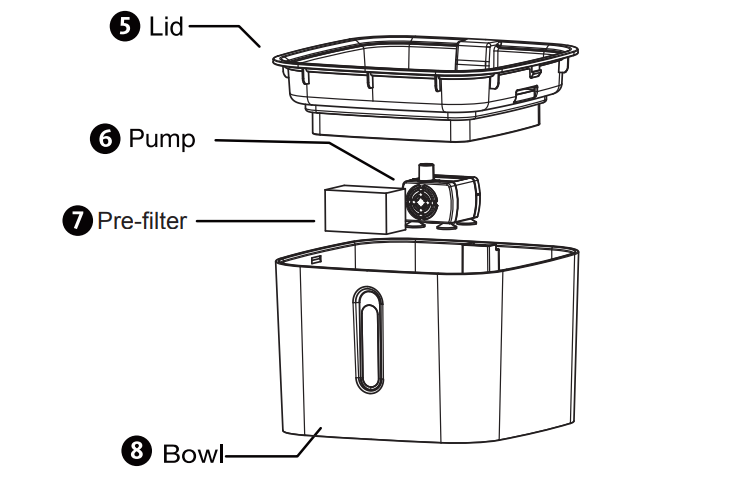 5 Lid
6 Pump
7 Pre-filter
8 Bowl