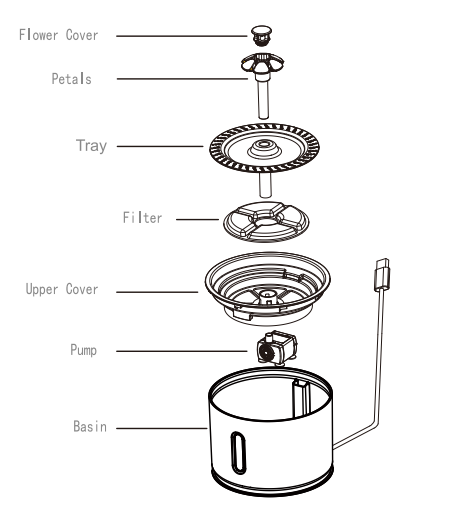 Flower Cover
Petals
Tray
Filter
Upper Cover
Pump
Basin