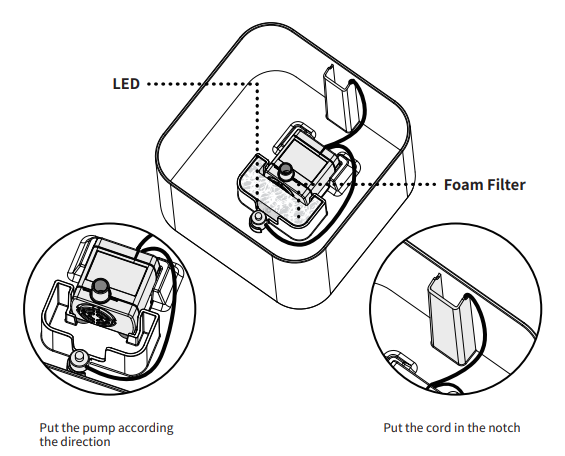 LED

Foam Filter

Put the pump according the direction

Put the cord in the notch