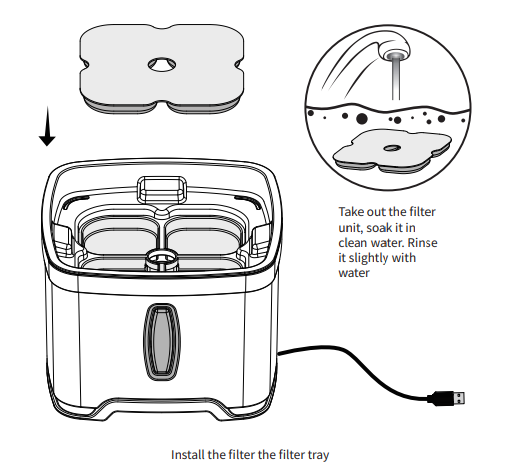 Take out the filter unit, soak it in clean water. Rinse it slightly with water

Install the filter the filter tray