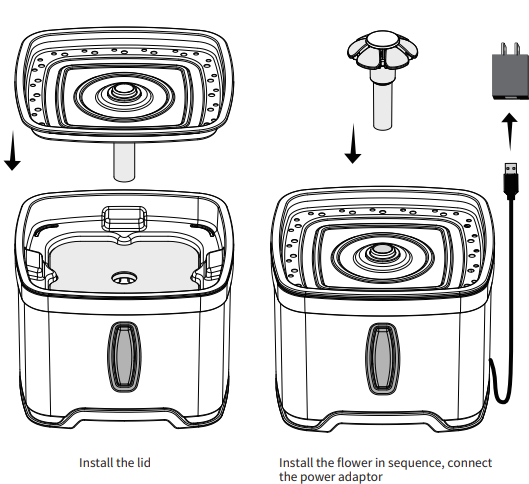 Install the lid

Install the flower in sequence, connect the power adaptor