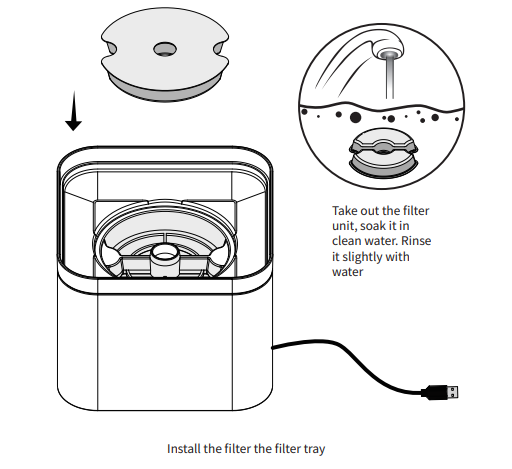 Take out the filter unit, soak it in clean water. Rinse it slightly with water

Install the filter the filter tray