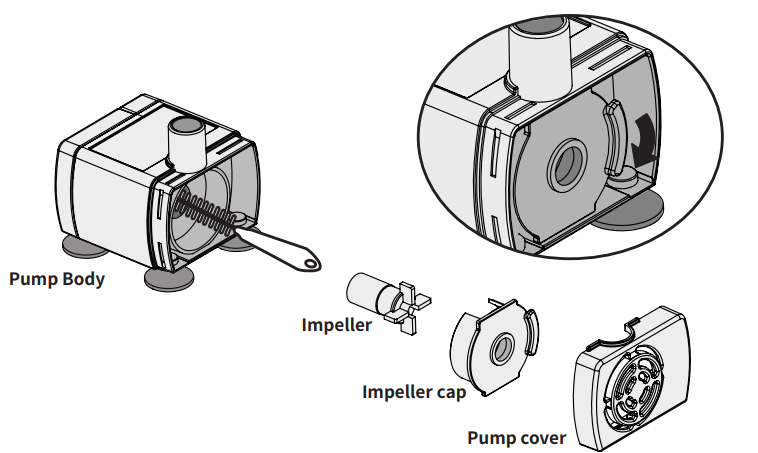 Pump Body

Impeller

Impeller cap

Pump cover