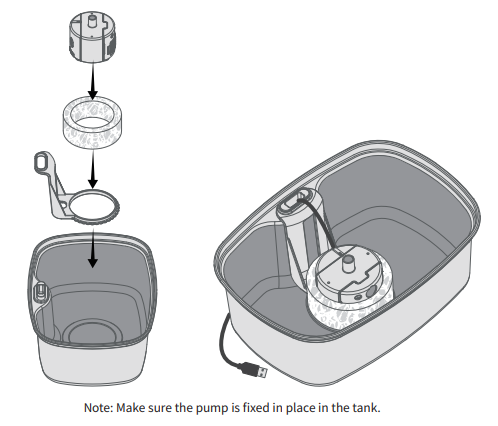 Note: Make sure the pump is fixed in place in the tank.