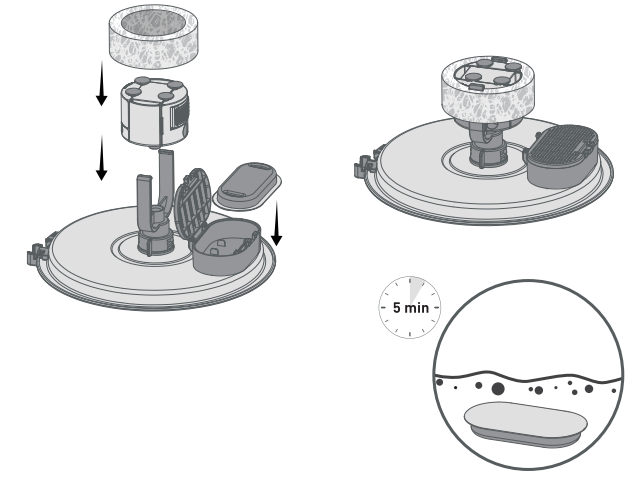 5 min