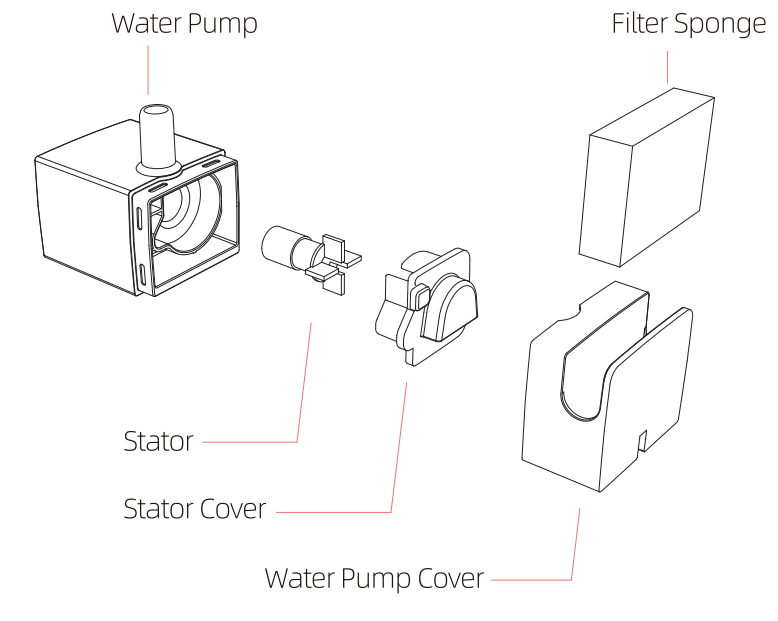 Water Pump

Filter Sponge

Stator

Stator Cover

Water Pump Cover