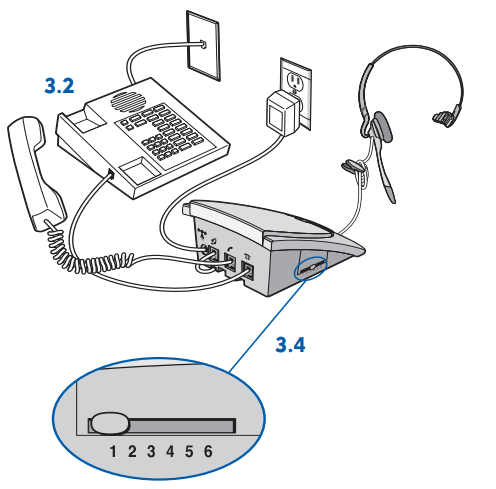 3.2

3.4

1 2 3 4 5 6