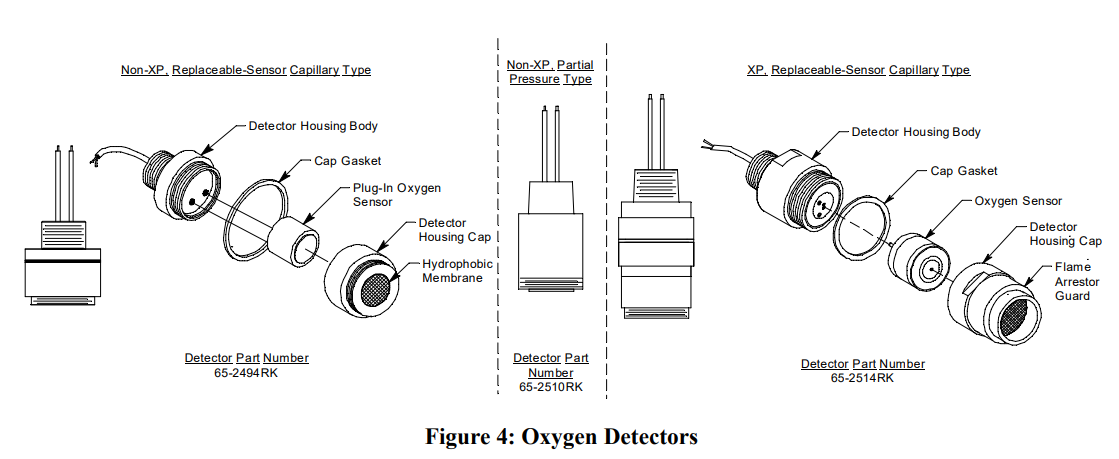 Non-XP, Replaceable-Sensor Capillary Type

Detector Housing Body

Cap Gasket

Plug-In Oxygen Sensor

Detector Housing Cap

Hydrophobic Membrane

Detector Part Number
65-2494RK

Non-XP, Partial Pressure Type

Detector Part Number
65-2510RK

XP, Replaceable-Sensor Capillary Type

Detector Housing Body

Cap Gasket

Oxygen Sensor

Detector Housing Cap

Flame Arrestor Guard

Detector Part Number
65-2514RK

Figure 4: Oxygen Detectors