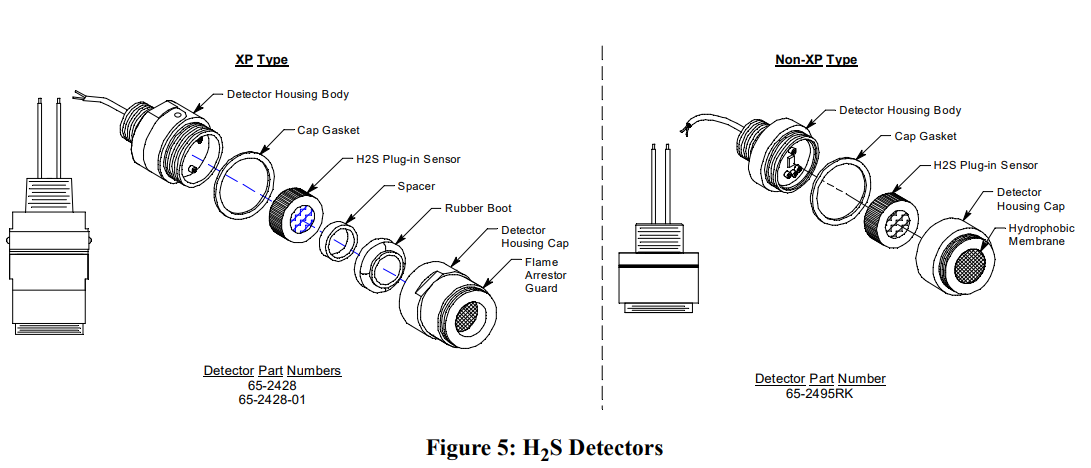 XP Type

Detector Housing Body

Cap Gasket

H2S Plug-in Sensor

Spacer

Rubber Boot

Detector Housing Cap

Flame Arrestor Guard

Detector Part Numbers
65-2428
65-2428-01

Non-XP Type

Detector Housing Body

Cap Gasket

H2S Plug-in Sensor

Detector Housing Cap

Hydrophobic Membrane

Detector Part Number
65-2495RK

Figure 5: $H_2S$ Detectors