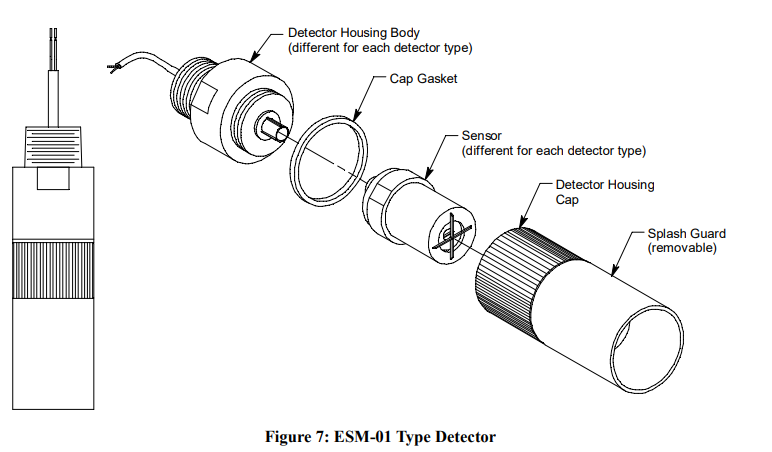 Detector Housing Body
(different for each detector type)

Cap Gasket

Sensor
(different for each detector type)

Detector Housing
Cap

Splash Guard
(removable)

Figure 7: ESM-01 Type Detector