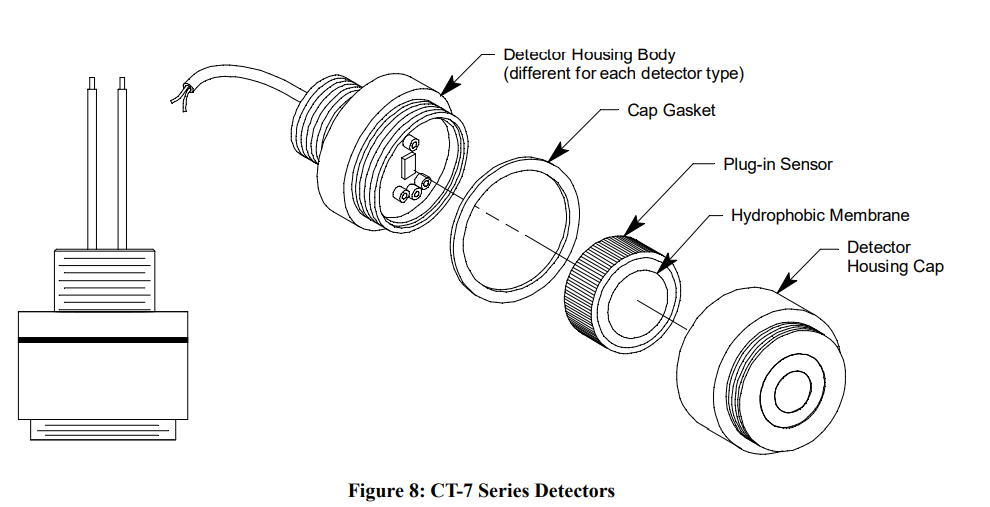 Detector Housing Body
(different for each detector type)

Cap Gasket

Plug-in Sensor

Hydrophobic Membrane

Detector
Housing Cap

Figure 8: CT-7 Series Detectors