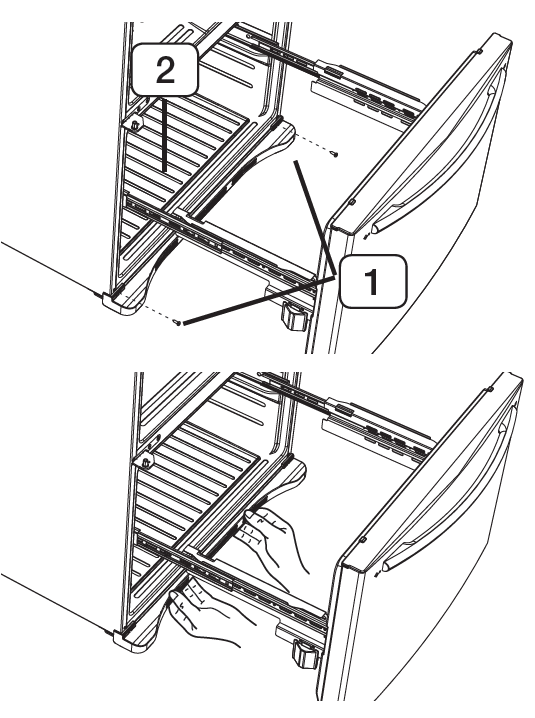 2

1