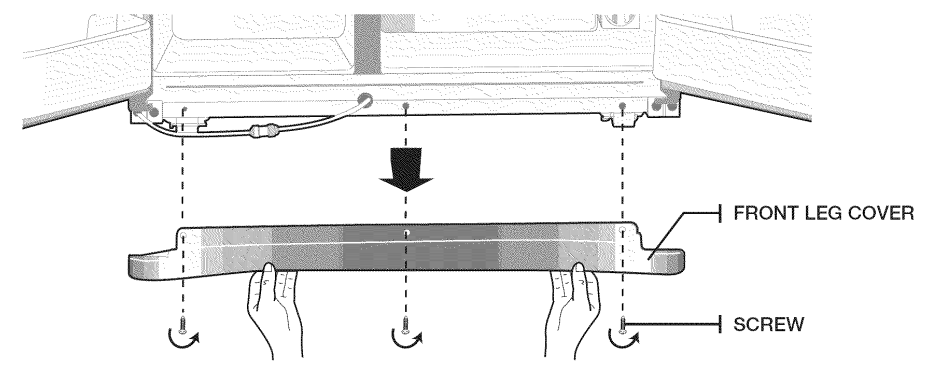 FRONT LEG COVER

SCREW