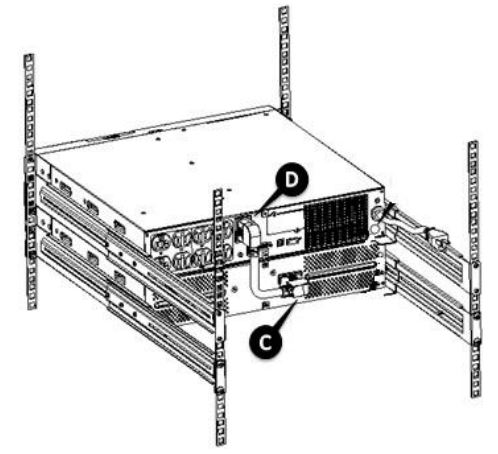 D

C