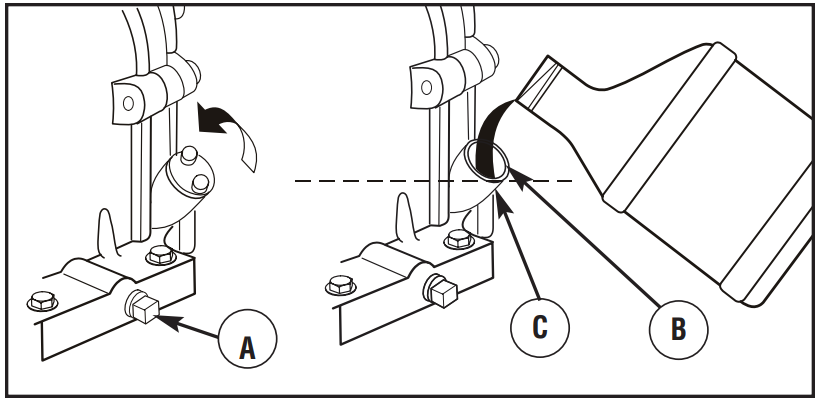 A

C

B