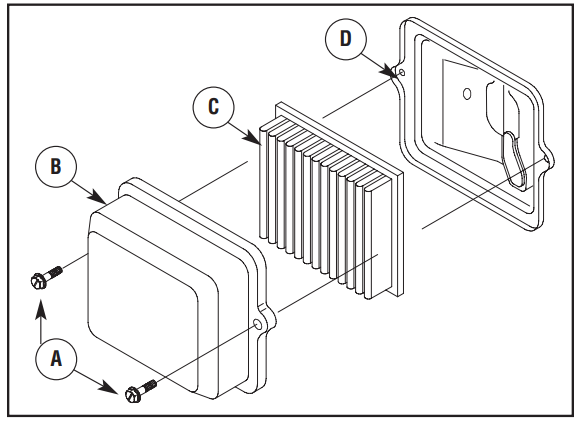 D
C
B
A