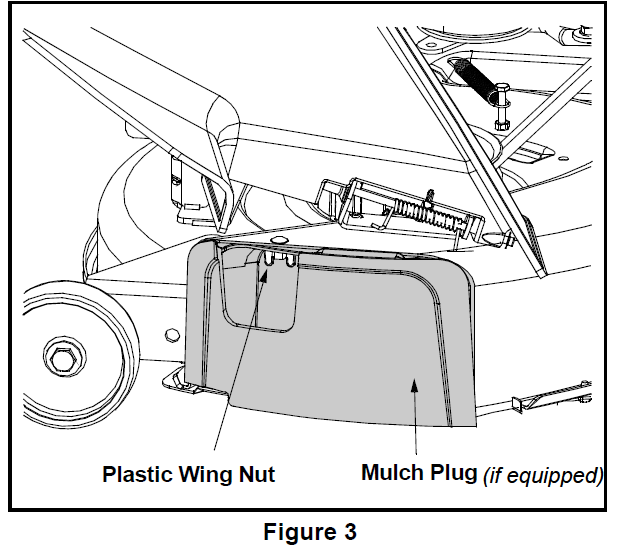 Plastic Wing Nut

Mulch Plug (if equipped)

Figure 3