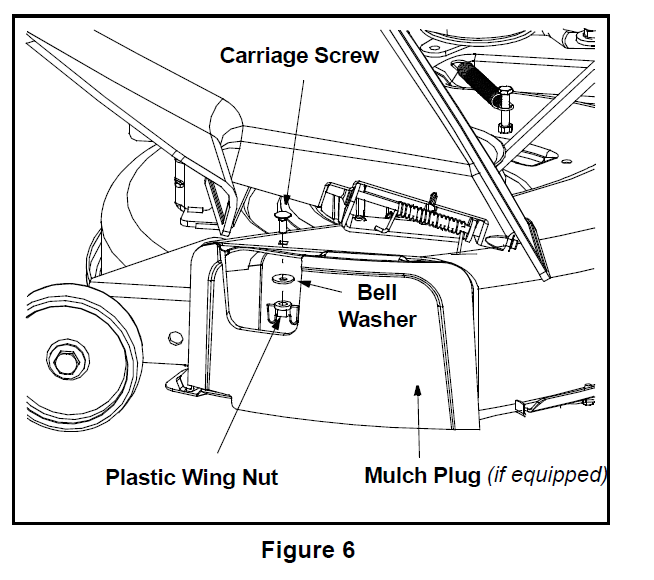 Carriage Screw

Bell Washer

Plastic Wing Nut

Mulch Plug (if equipped)

Figure 6