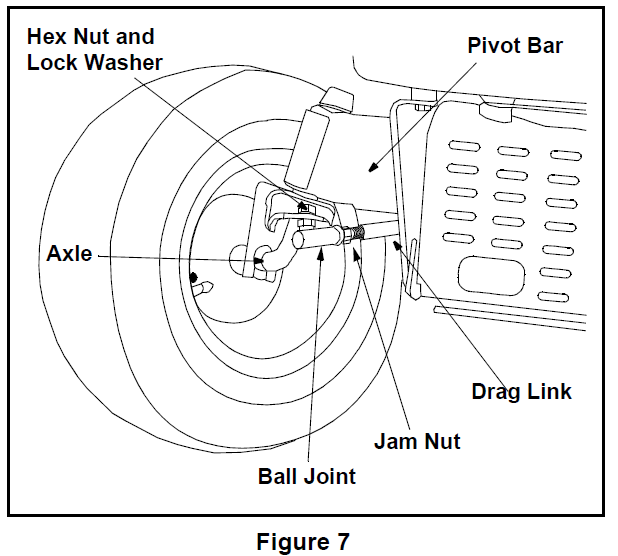 Hex Nut and Lock Washer

Pivot Bar

Axle

Drag Link

Jam Nut

Ball Joint

Figure 7