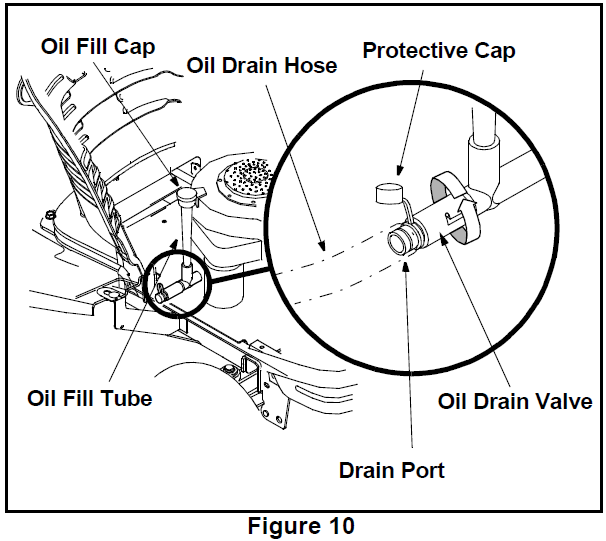 Oil Fill Cap
Oil Drain Hose
Protective Cap
Oil Fill Tube
Oil Drain Valve
Drain Port

Figure 10