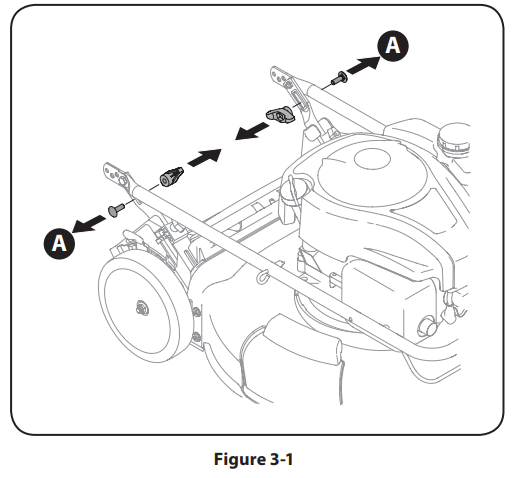 A

A

Figure 3-1