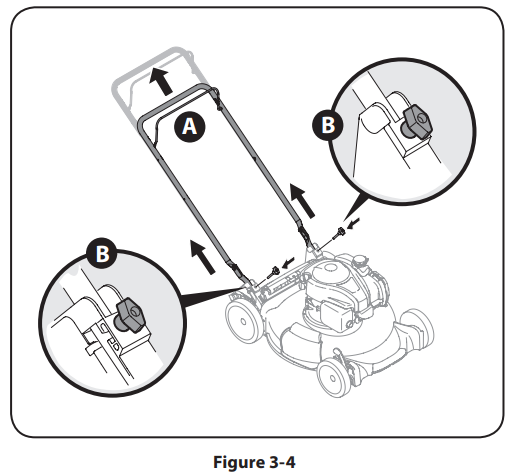 A
B
B
Figure 3-4