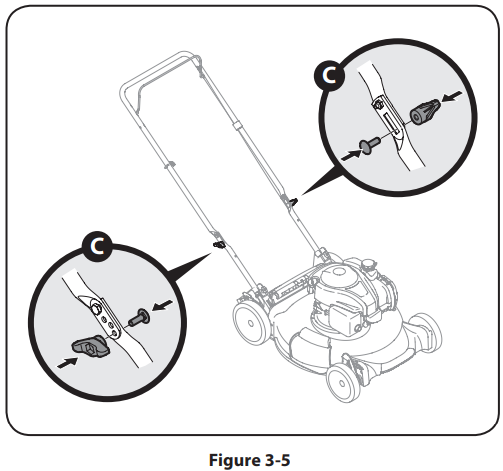 C

C

Figure 3-5