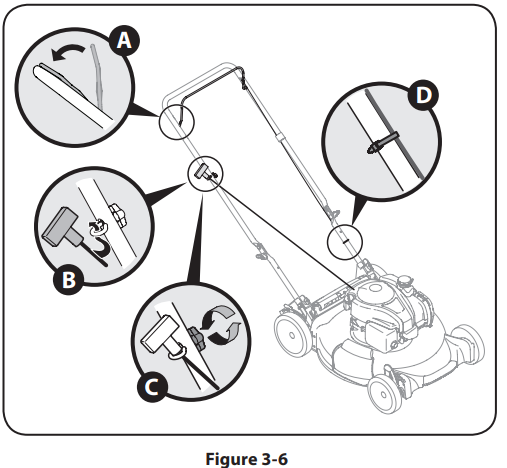 A

D

B

C

Figure 3-6