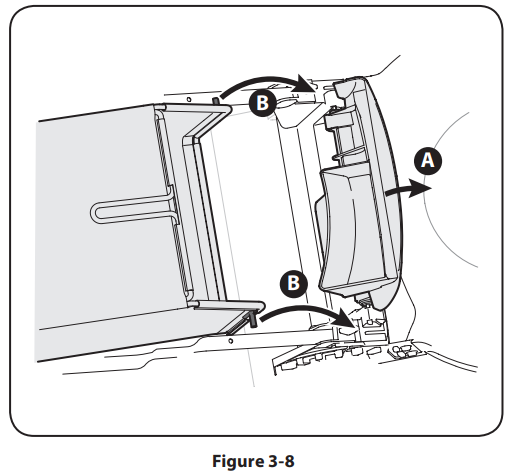 B

A

B

Figure 3-8