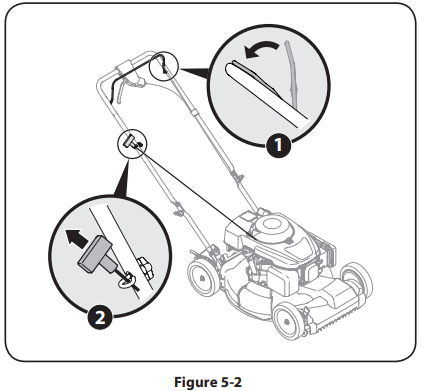 1

2

Figure 5-2