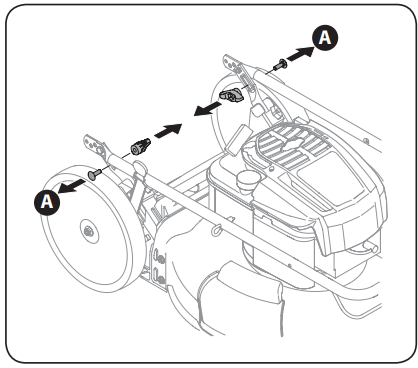 A

A